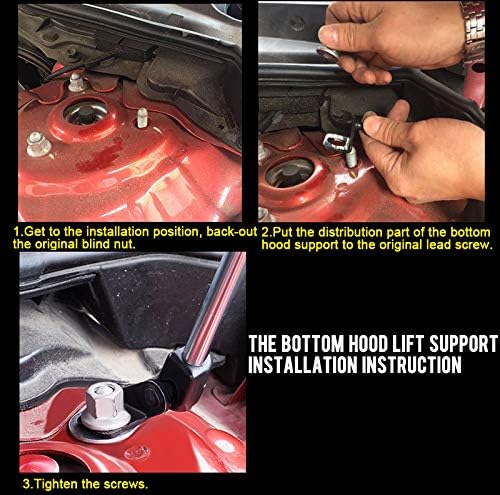 1.Get to the installation position, back-out the original blind nut.

2.Put the distribution part of the bottom hood support to the original lead screw.

THE BOTTOM HOOD LIFT SUPPORT INSTALLATION INSTRUCTION

3.Tighten the screws.