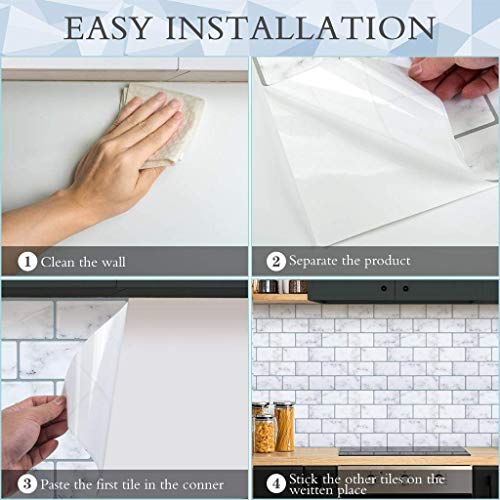 EASY INSTALLATION

1 Clean the wall

2 Separate the product

3 Paste the first tile in the conner

4 Stick the other tiles on the weitten place