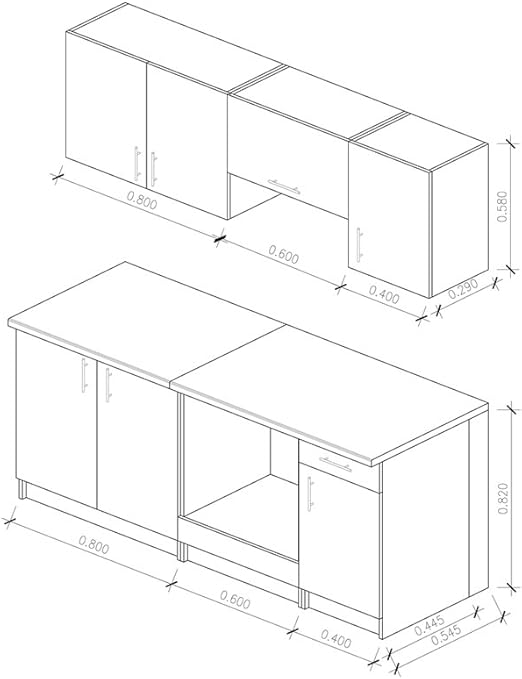 0.800
0.600
0.400
0.290
0.580
0.800
0.600
0.400
0.445
0.545
0.820