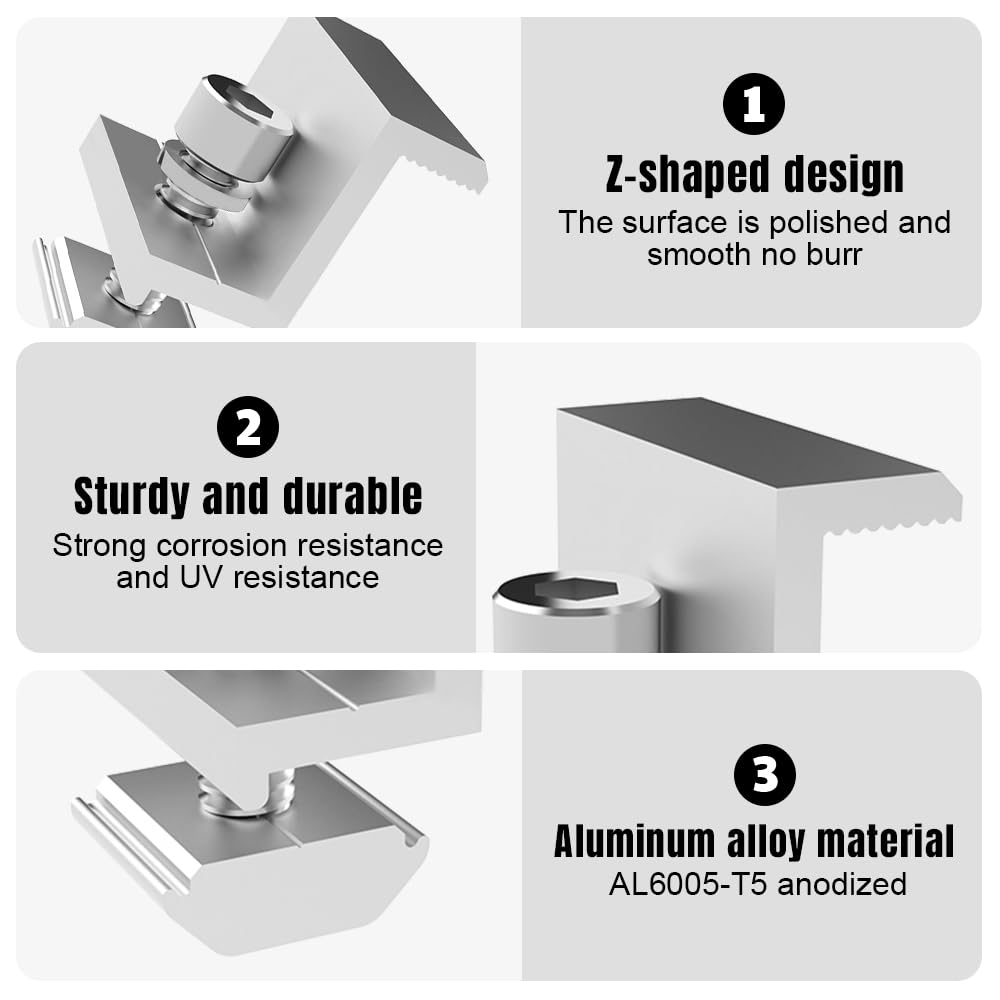 1
Z-shaped design
The surface is polished and smooth no burr

2
Sturdy and durable
Strong corrosion resistance and UV resistance

3
Aluminum alloy material
AL6005-T5 anodized