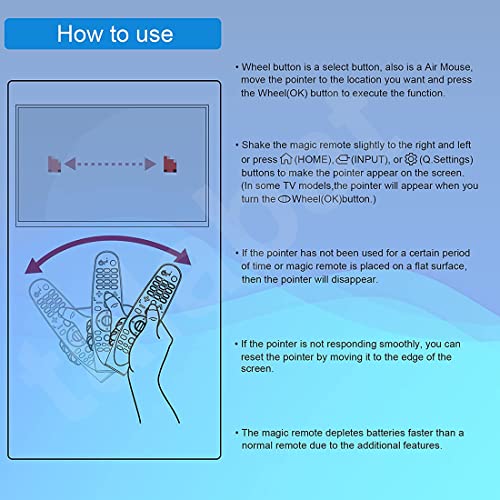 How to use

• Wheel button is a select button, also is a Air Mouse, move the pointer to the location you want and press the Wheel(OK) button to execute the function.

• Shake the magic remote slightly to the right and left or press (HOME), (INPUT), or (Q.Settings) buttons to make the pointer appear on the screen. (In some TV models,the pointer will appear when you turn the Wheel(OK)button.)

• If the pointer has not been used for a certain period of time or magic remote is placed on a flat surface, then the pointer will disappear.

• If the pointer is not responding smoothly, you can reset the pointer by moving it to the edge of the screen.

• The magic remote depletes batteries faster than a normal remote due to the additional features.