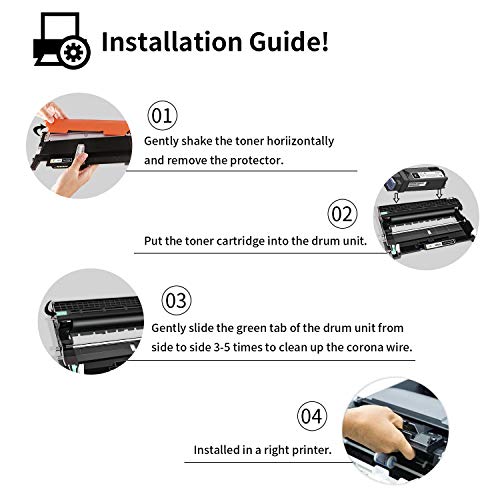 Installation Guide!

01

Gently shake the toner horiizontally and remove the protector.

02

Put the toner cartridge into the drum unit.

03

Gently slide the green tab of the drum unit from side to side 3-5 times to clean up the corona wire.

04

Installed in a right printer.