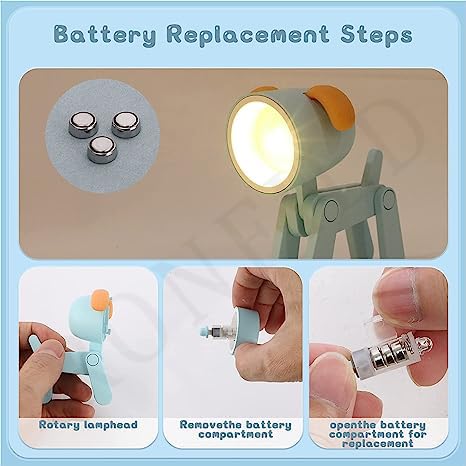 Battery Replacement Steps

Rotary lamphead

Removethe battery compartment

openthe battery compartment for replacement