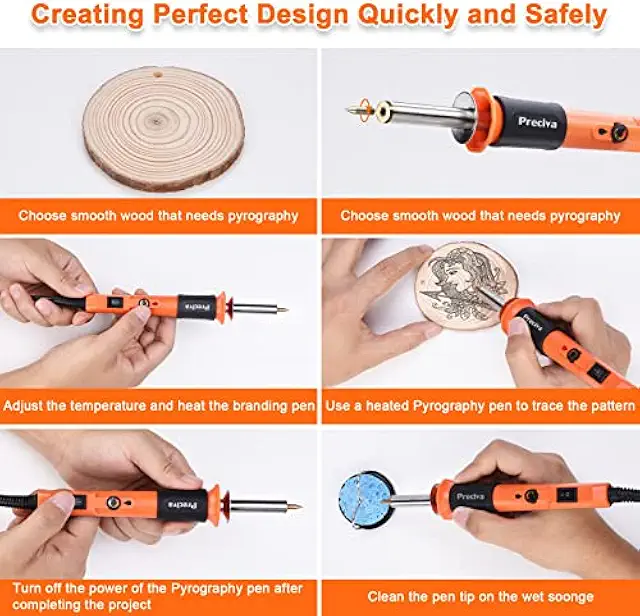 Creating Perfect Design Quickly and Safely

Preciva

Choose smooth wood that needs pyrography

Choose smooth wood that needs pyrography

Preciva

Preciva

Adjust the temperature and heat the branding pen

Use a heated Pyrography pen to trace the pattern

Preciva

Preciva

Turn off the power of the Pyrography pen after completing the project

Clean the pen tip on the wet soonge