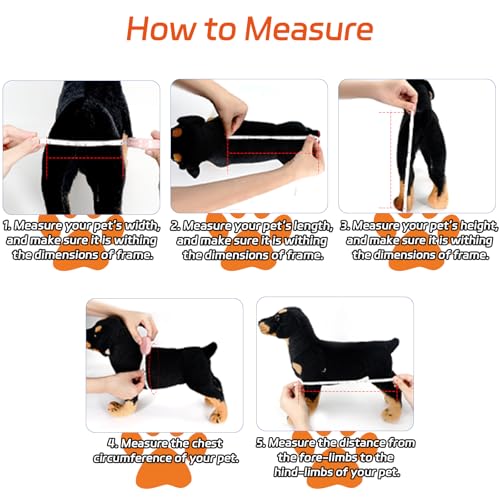 How to Measure

1. Measure your pet's width, and make sure it is withing the dimensions of frame.

2. Measure your pet's length, and make sure it is withing the dimensions of frame.

3. Measure your pet's height, and make sure it is withing the dimensions of frame.

4. Measure the chest circumference of your pet.

5. Measure the distance from the fore-limbs to the hind-limbs of your pet.