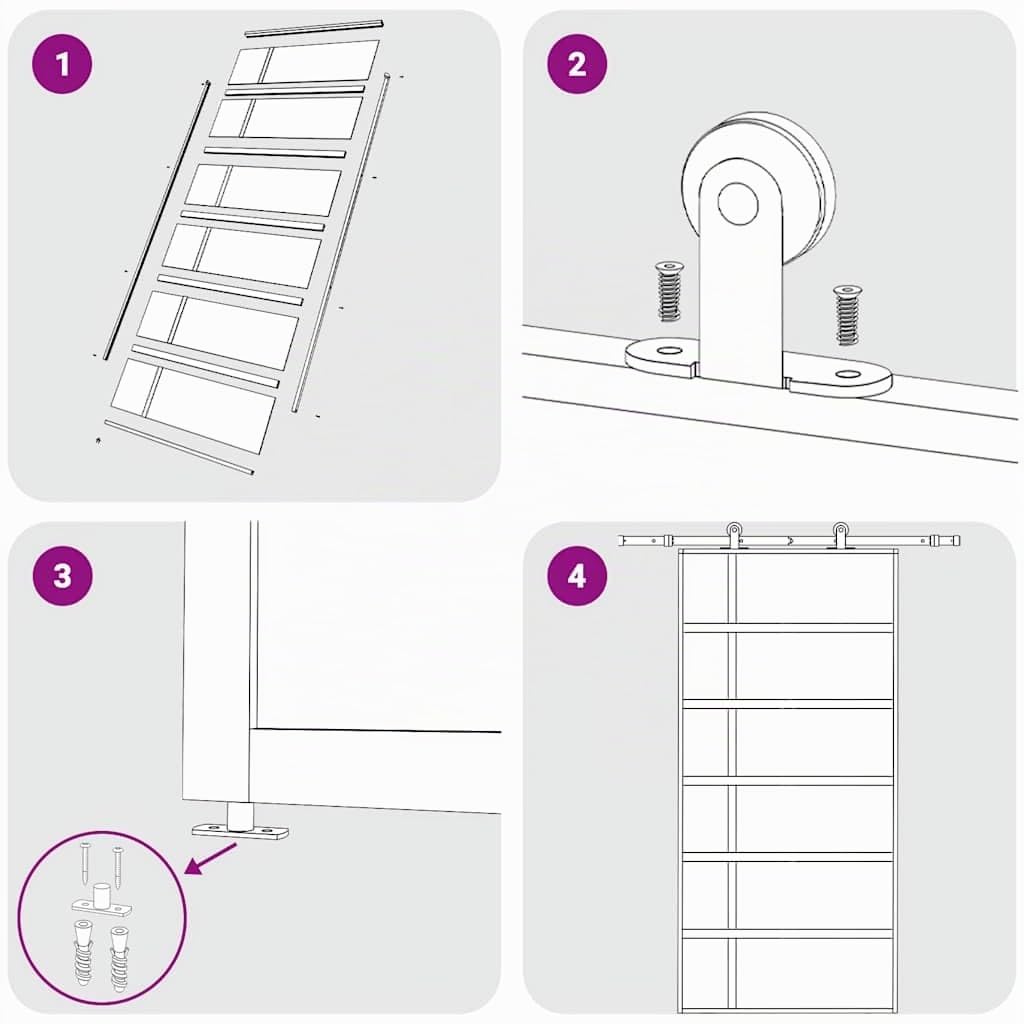 1

2

3

4