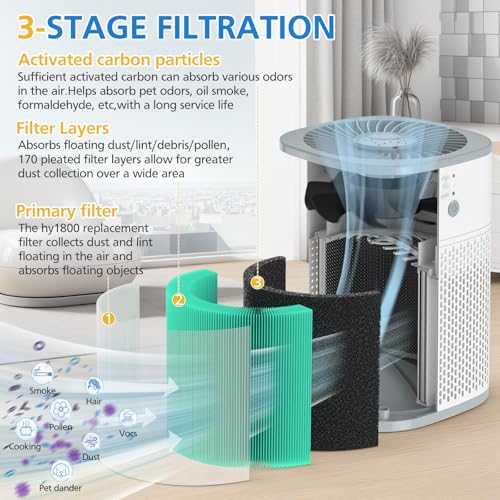 3-STAGE FILTRATION

Activated carbon particles
Sufficient activated carbon can absorb various odors in the air.Helps absorb pet odors, oil smoke, formaldehyde, etc,with a long service life

Filter Layers
Absorbs floating dust/lint/debris/pollen, 170 pleated filter layers allow for greater dust collection over a wide area

Primary filter
The hy1800 replacement filter collects dust and lint floating in the air and absorbs floating objects

1
2
3

Smoke
Hair
Pollen
Vocs
Cooking
Dust
Pet dander