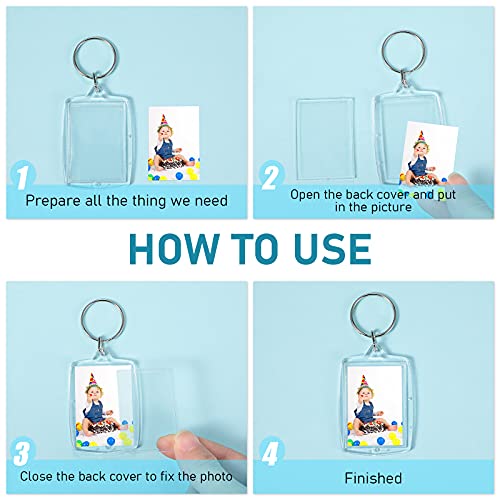 1
Prepare all the thing we need

2
Open the back cover and put in the picture

HOW TO USE

3
Close the back cover to fix the photo

4
Finished