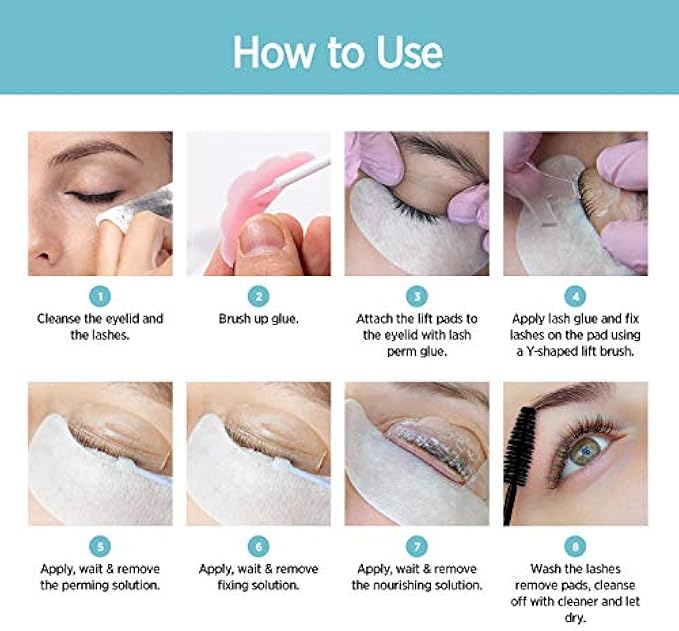 How to Use

1
Cleanse the eyelid and the lashes.

2
Brush up glue.

3
Attach the lift pads to the eyelid with lash perm glue.

4
Apply lash glue and fix lashes on the pad using a Y-shaped lift brush.

5
Apply, wait & remove the perming solution.

6
Apply, wait & remove fixing solution.

7
Apply, wait & remove the nourishing solution.

8
Wash the lashes remove pads, cleanse off with cleaner and let dry.