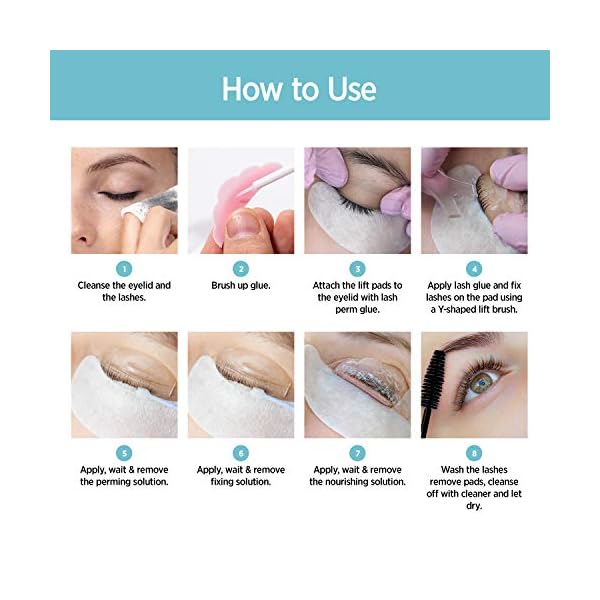 How to Use

1
Cleanse the eyelid and the lashes.

2
Brush up glue.

3
Attach the lift pads to the eyelid with lash perm glue.

4
Apply lash glue and fix lashes on the pad using a Y-shaped lift brush.

5
Apply, wait & remove the perming solution.

6
Apply, wait & remove fixing solution.

7
Apply, wait & remove the nourishing solution.

8
Wash the lashes remove pads, cleanse off with cleaner and let dry.