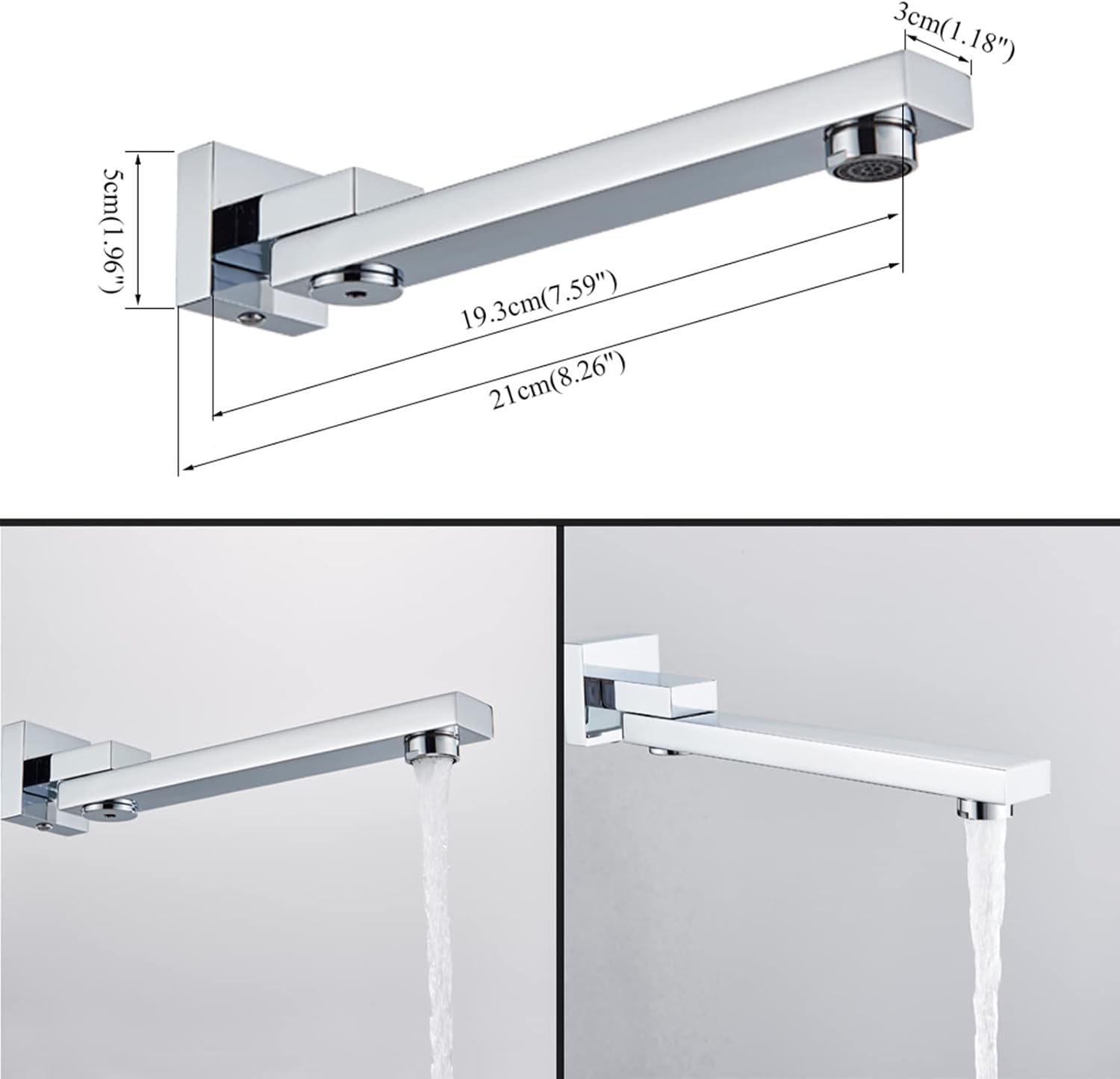 3cm(1.18")

5cm(1.96")

19.3cm(7.59")

21cm(8.26")