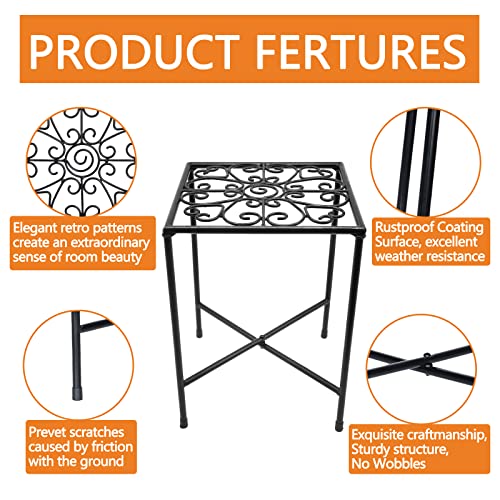 PRODUCT FERTURES

Elegant retro patterns create an extraordinary sense of room beauty

Rustproof Coating Surface, excellent weather resistance

Prevet scratches caused by friction with the ground

Exquisite craftmanship, Sturdy structure, No Wobbles