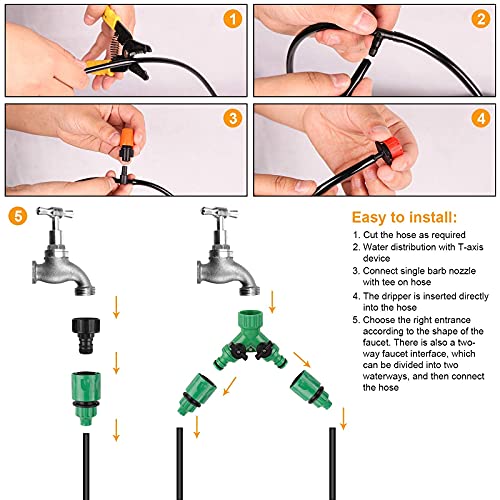 1

2

3

4

5

Easy to install:

1. Cut the hose as required
2. Water distribution with T-axis device
3. Connect single barb nozzle with tee on hose
4. The dripper is inserted directly into the hose
5. Choose the right entrance according to the shape of the faucet. There is also a two-way faucet interface, which can be divided into two waterways, and then connect the hose