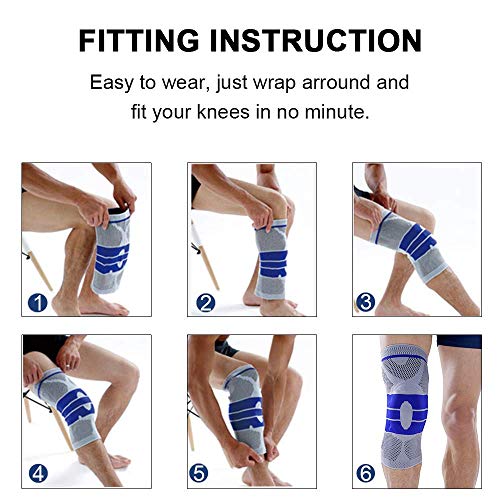 FITTING INSTRUCTION

Easy to wear, just wrap arround and fit your knees in no minute.

1

2

3

4

5

6