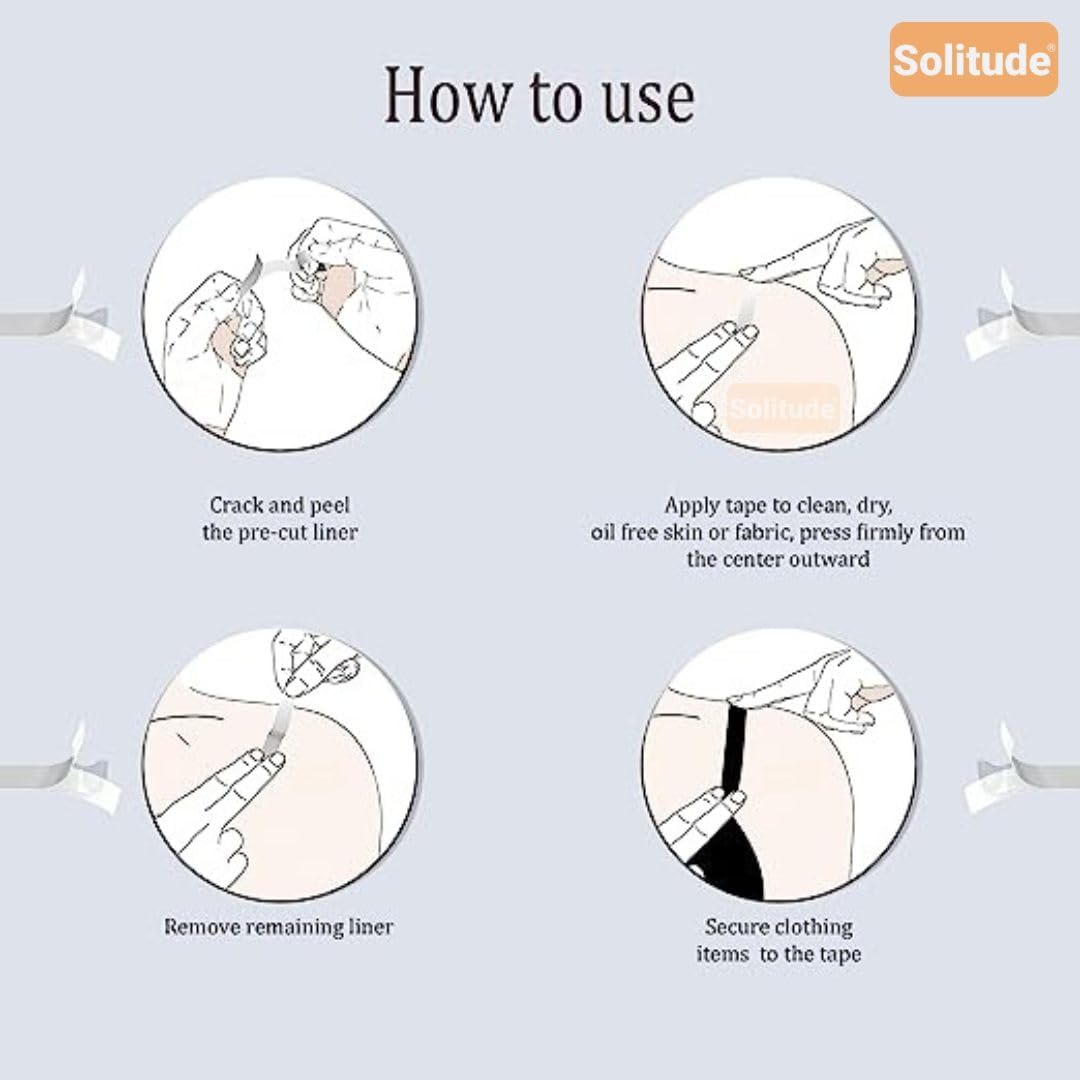 Solitude®

How to use

Solitude

Crack and peel the pre-cut liner

Apply tape to clean, dry, oil free skin or fabric, press firmly from the center outward

Remove remaining liner

Secure clothing items to the tape