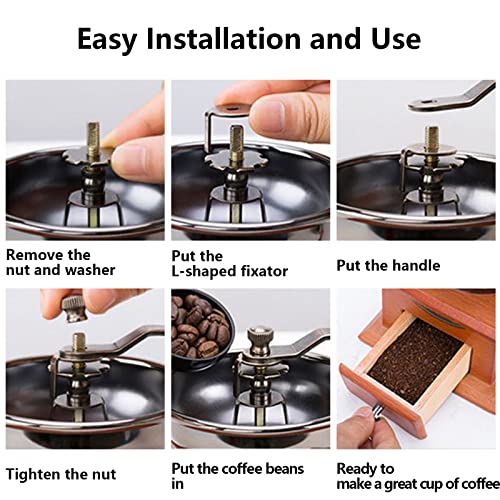 Easy Installation and Use

Remove the nut and washer

Put the L-shaped fixator

Put the handle

Tighten the nut

Put the coffee beans in

Ready to make a great cup of coffee