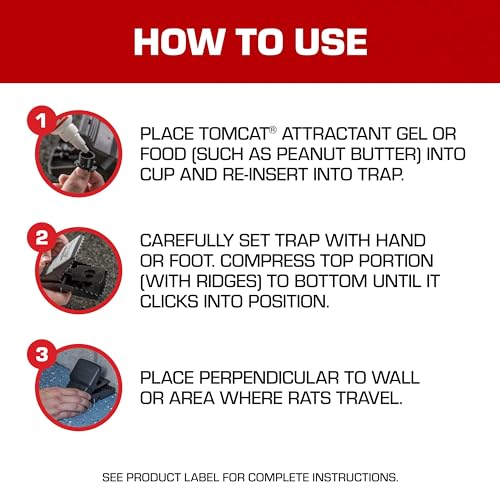 HOW TO USE

1

PLACE TOMCAT® ATTRACTANT GEL OR FOOD (SUCH AS PEANUT BUTTER) INTO CUP AND RE-INSERT INTO TRAP.

2

CAREFULLY SET TRAP WITH HAND OR FOOT. COMPRESS TOP PORTION (WITH RIDGES) TO BOTTOM UNTIL IT CLICKS INTO POSITION.

3

PLACE PERPENDICULAR TO WALL OR AREA WHERE RATS TRAVEL.

SEE PRODUCT LABEL FOR COMPLETE INSTRUCTIONS.