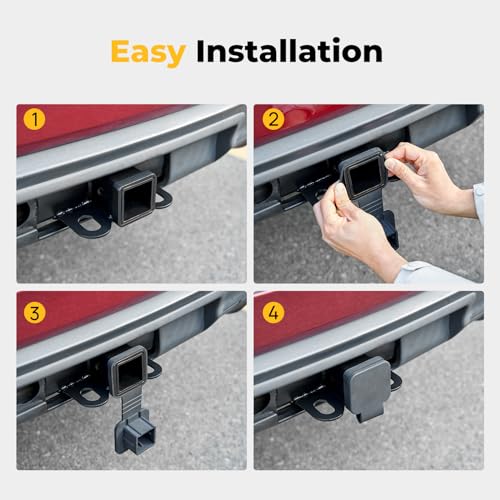 Easy Installation

1

2

3

4