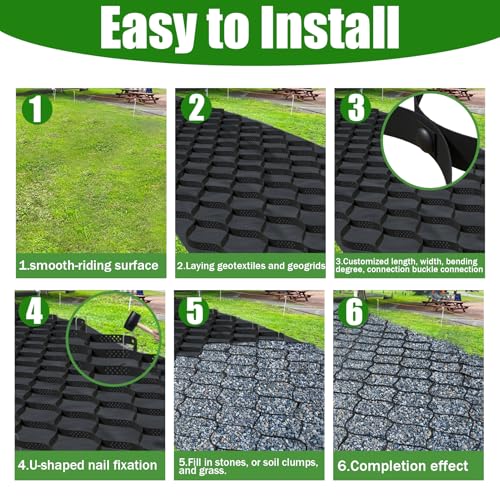 Easy to Install

1

1.smooth-riding surface

2

2.Laying geotextiles and geogrids

3

3.Customized length, width, bending degree, connection buckle connection

4

4.U-shaped nail fixation

5

5.Fill in stones, or soil clumps, and grass.

6

6.Completion effect