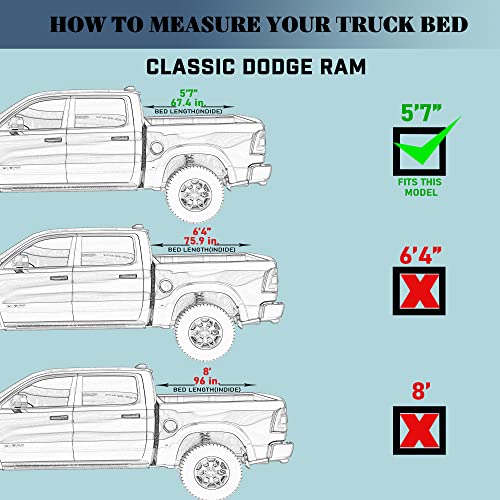 HOW TO MEASURE YOUR TRUCK BED

CLASSIC DODGE RAM

5'7"
67.4 in.
BED LENGTH(INDIDE)

5'7"

FITS THIS MODEL

6'4"
75.9 in.
BED LENGTH(INDIDE)

6'4"

8'
96 in.
BED LENGTH(INDIDE)

8'