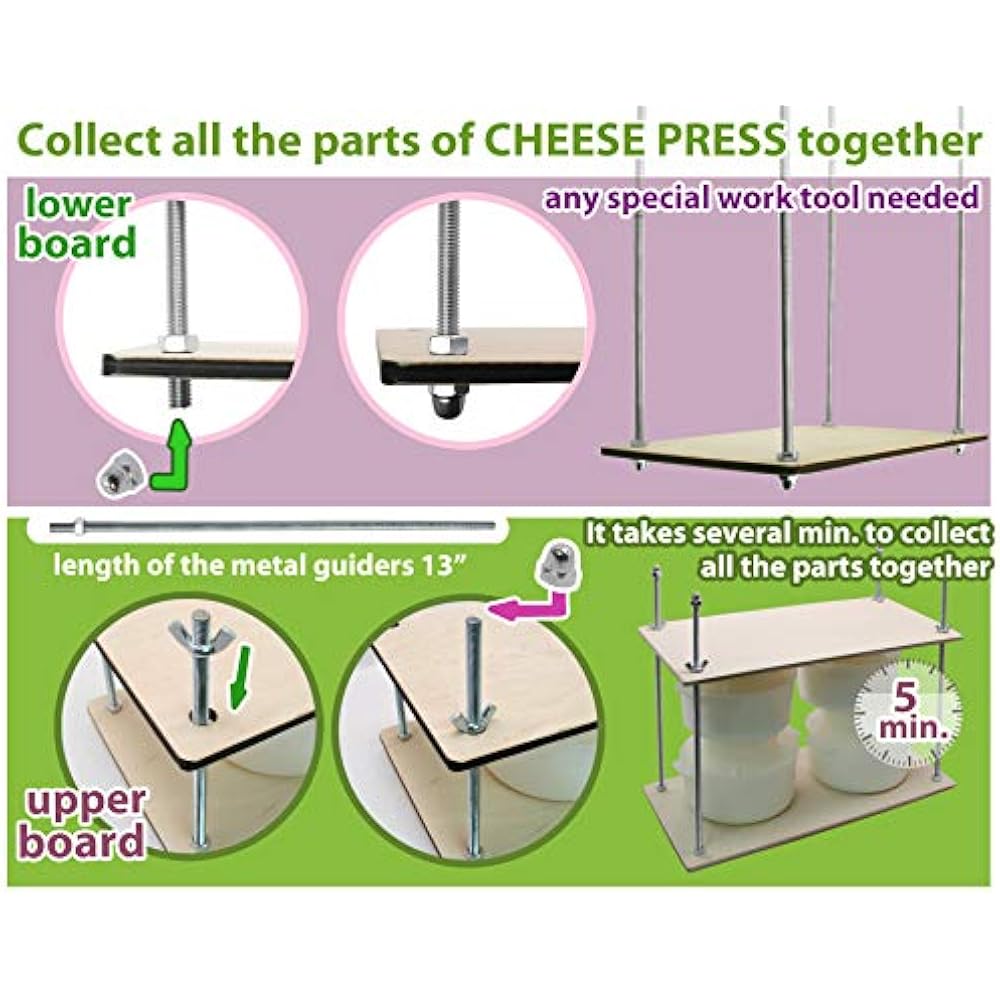 Collect all the parts of CHEESE PRESS together

lower board

any special work tool needed

length of the metal guiders 13"

It takes several min. to collect all the parts together

5 min.

upper board