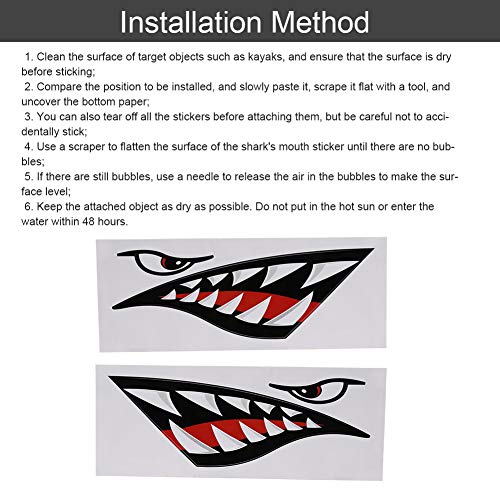 Installation Method

1. Clean the surface of target objects such as kayaks, and ensure that the surface is dry before sticking;

2. Compare the position to be installed, and slowly paste it, scrape it flat with a tool, and uncover the bottom paper;

3. You can also tear off all the stickers before attaching them, but be careful not to accidentally stick;

4. Use a scraper to flatten the surface of the shark's mouth sticker until there are no bubbles;

5. If there are still bubbles, use a needle to release the air in the bubbles to make the surface level;

6. Keep the attached object as dry as possible. Do not put in the hot sun or enter the water within 48 hours.