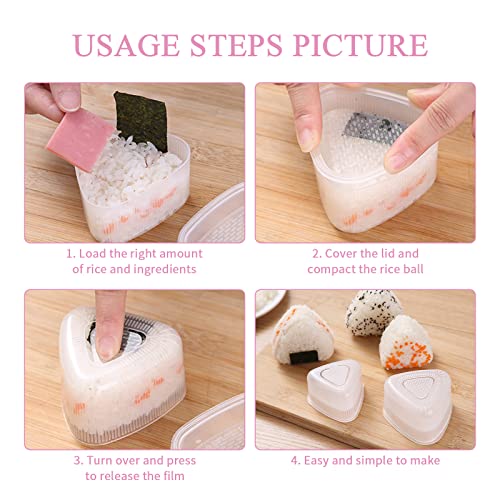 USAGE STEPS PICTURE

1. Load the right amount of rice and ingredients

2. Cover the lid and compact the rice ball

3. Turn over and press to release the film

4. Easy and simple to make