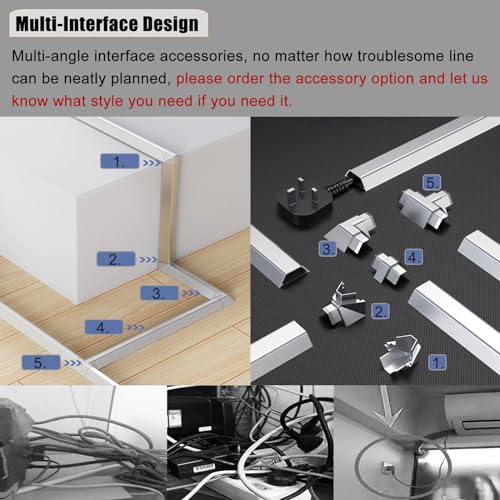 Multi-Interface Design

Multi-angle interface accessories, no matter how troublesome line can be neatly planned, please order the accessory option and let us know what style you need if you need it.

1.
2.
3.
4.
5.

5.
3.
4.
2.
1.