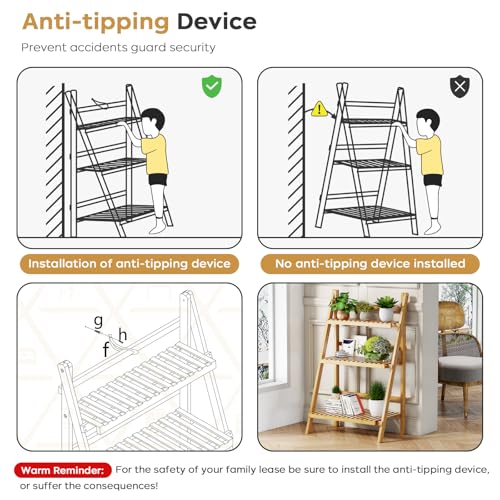 Anti-tipping Device

Prevent accidents guard security

Installation of anti-tipping device

No anti-tipping device installed

g

h

f

Warm Reminder: For the safety of your family lease be sure to install the anti-tipping device, or suffer the consequences!