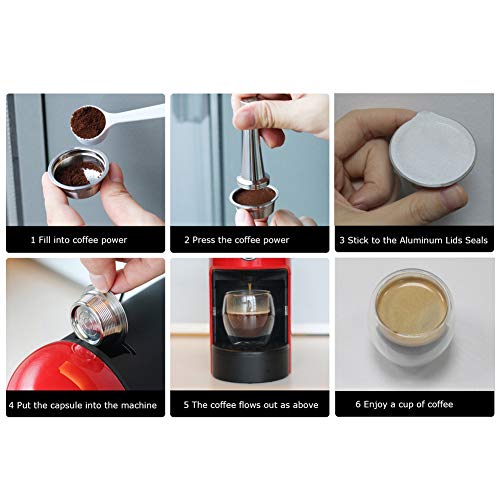 1 Fill into coffee power

2 Press the coffee power

3 Stick to the Aluminum Lids Seals

4 Put the capsule into the machine

5 The coffee flows out as above

6 Enjoy a cup of coffee