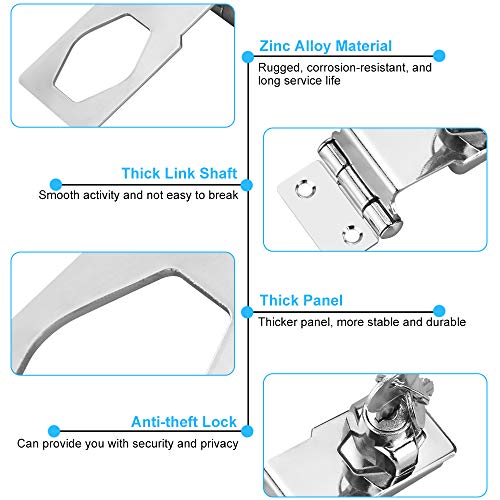 Zinc Alloy Material
Rugged, corrosion-resistant, and long service life

Thick Link Shaft
Smooth activity and not easy to break

Thick Panel
Thicker panel, more stable and durable

Anti-theft Lock
Can provide you with security and privacy