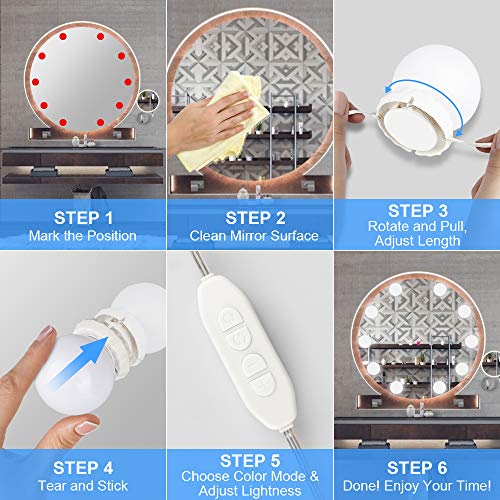 STEP 1
Mark the Position

STEP 2
Clean Mirror Surface

STEP 3
Rotate and Pull, Adjust Length

STEP 4
Tear and Stick

STEP 5
Choose Color Mode & Adjust Lightness

STEP 6
Done! Enjoy Your Time!