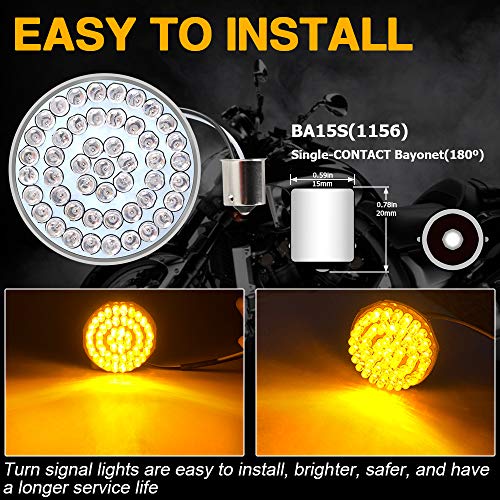 EASY TO INSTALL

BA15S(1156)

Single-CONTACT Bayonet(180º)

0.59in
15mm

0.78in
20mm

Turn signal lights are easy to install, brighter, safer, and have a longer service life