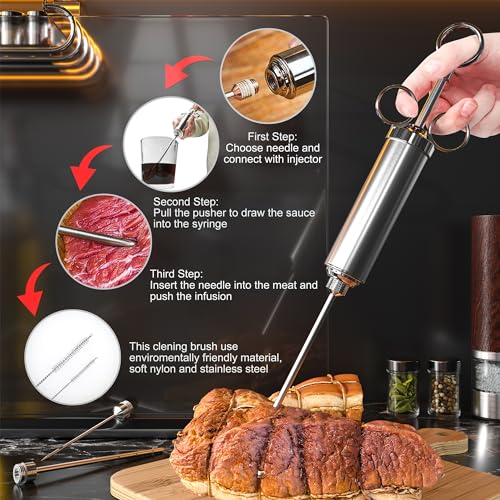 First Step:
Choose needle and connect with injector

Second Step:
Pull the pusher to draw the sauce into the syringe

Third Step:
Insert the needle into the meat and push the infusion

This clening brush use enviromentally friendly material, soft nylon and stainless steel