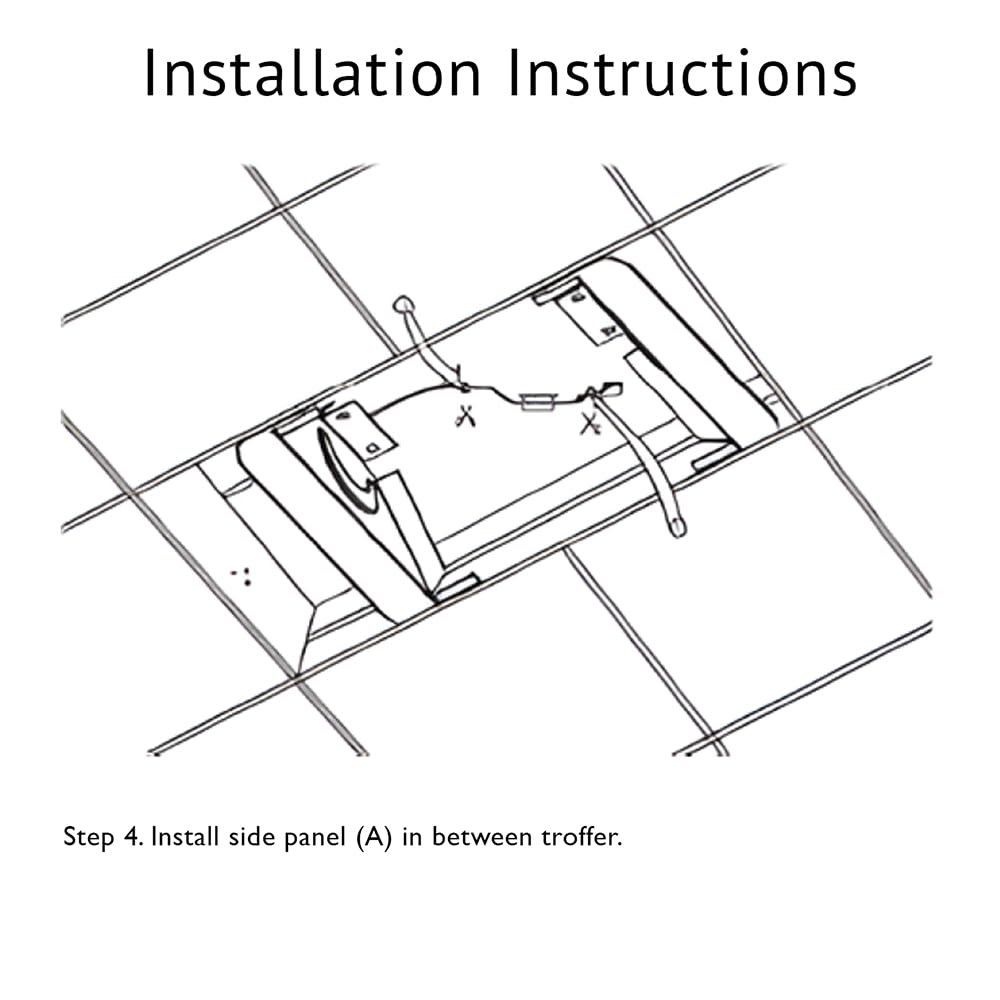 Installation Instructions

Step 4. Install side panel (A) in between troffer.