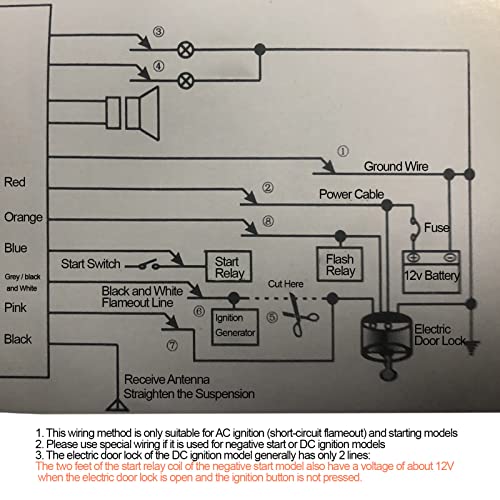 ③
④
①
Ground Wire
Red
②
Power Cable
Orange
⑧
Fuse
Blue
Start Switch
Start Relay
Flash Relay
12v Battery
Grey / black and White
Black and White Flameout Line
Cut Here
Pink
⑥
Ignition Generator
⑤
Electric Door Lock
Black
⑦
Receive Antenna
Straighten the Suspension

1. This wiring method is only suitable for AC ignition (short-circuit flameout) and starting models
2. Please use special wiring if it is used for negative start or DC ignition models
3. The electric door lock of the DC ignition model generally has only 2 lines:
The two feet of the start relay coil of the negative start model also have a voltage of about 12V when the electric door lock is open and the ignition button is not pressed.