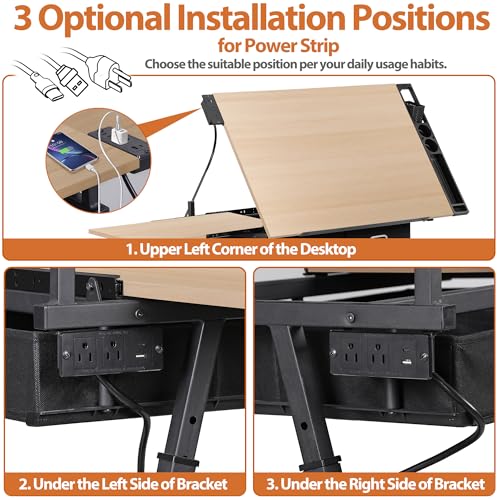 3 Optional Installation Positions
for Power Strip
Choose the suitable position per your daily usage habits.

1. Upper Left Corner of the Desktop

2. Under the Left Side of Bracket

3. Under the Right Side of Bracket