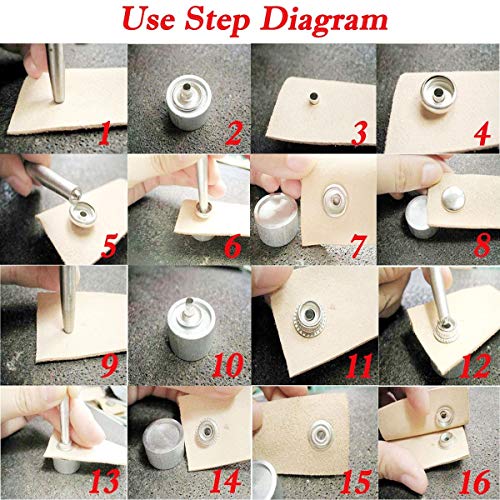 Use Step Diagram

1

2

3

4

5

6

7

8

9

10

11

12

13

14

15

16