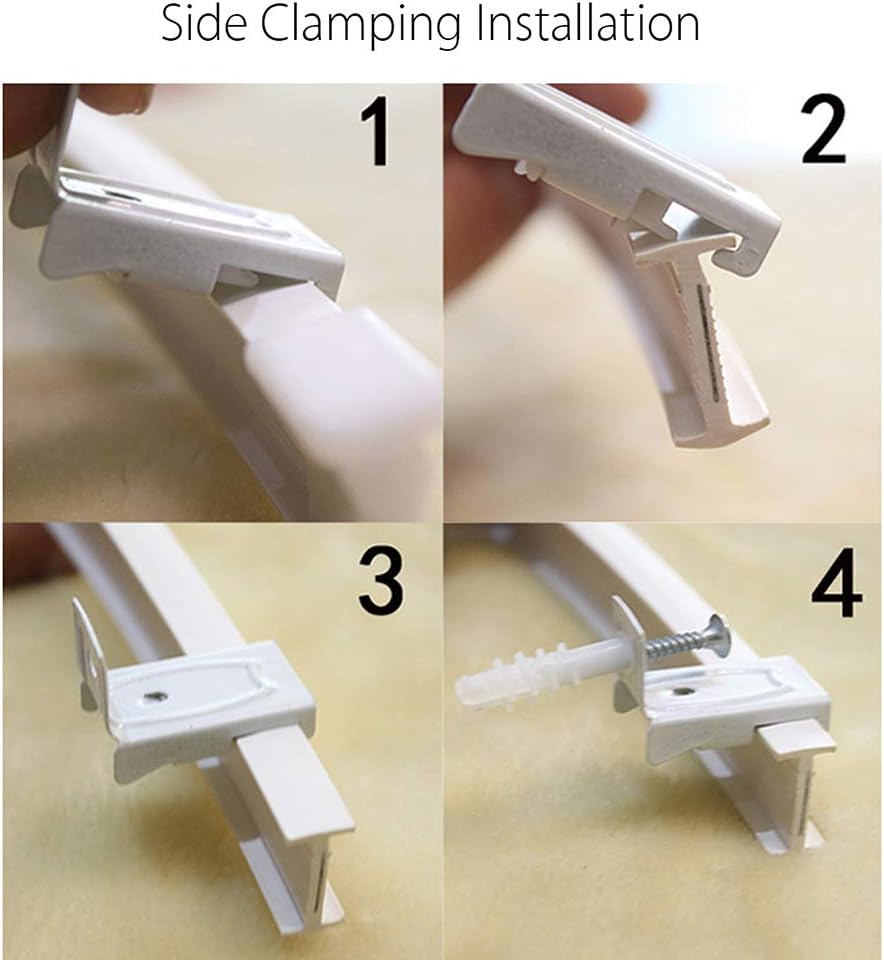 Side Clamping Installation

1

2

3

4