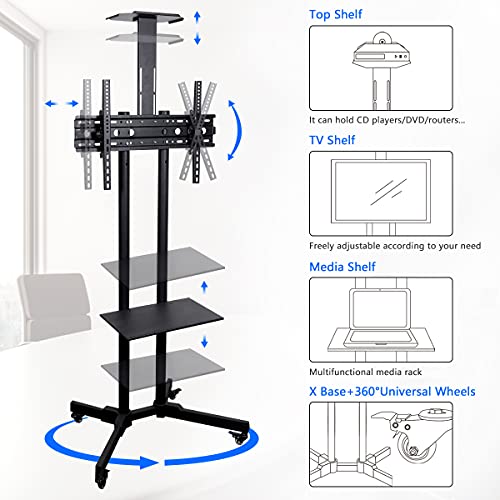 Top Shelf

It can hold CD players/DVD/routers...

TV Shelf

Freely adjustable according to your need

Media Shelf

Multifunctional media rack

X Base+360°Universal Wheels