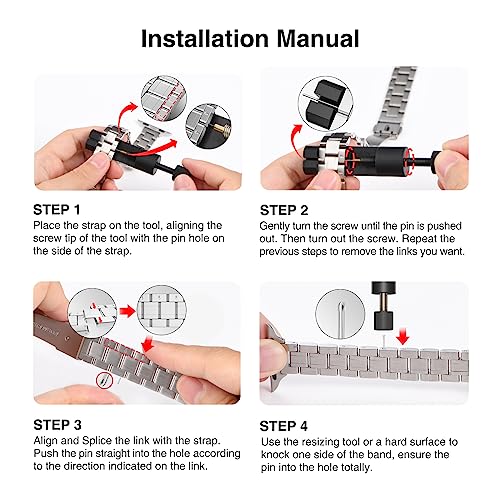 Installation Manual

STEP 1
Place the strap on the tool, aligning the screw tip of the tool with the pin hole on the side of the strap.

STEP 2
Gently turn the screw until the pin is pushed out. Then turn out the screw. Repeat the previous steps to remove the links you want.

STEP 3
Align and Splice the link with the strap. Push the pin straight into the hole according to the direction indicated on the link.

STEP 4
Use the resizing tool or a hard surface to knock one side of the band, ensure the pin into the hole totally.