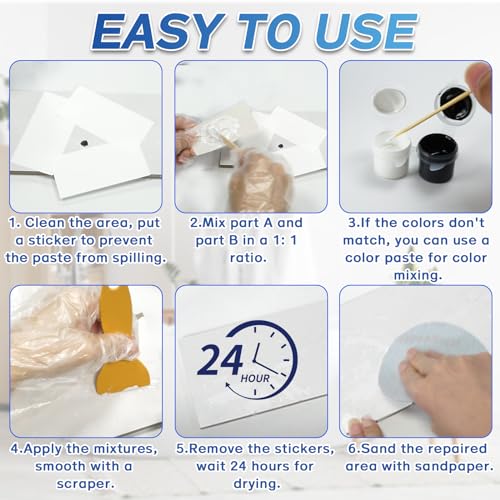 EASY TO USE

1. Clean the area, put a sticker to prevent the paste from spilling.

2.Mix part A and part B in a 1: 1 ratio.

3.If the colors don't match, you can use a color paste for color mixing.

24 HOUR

4.Apply the mixtures, smooth with a scraper.

5.Remove the stickers, wait 24 hours for drying.

6.Sand the repaired area with sandpaper.