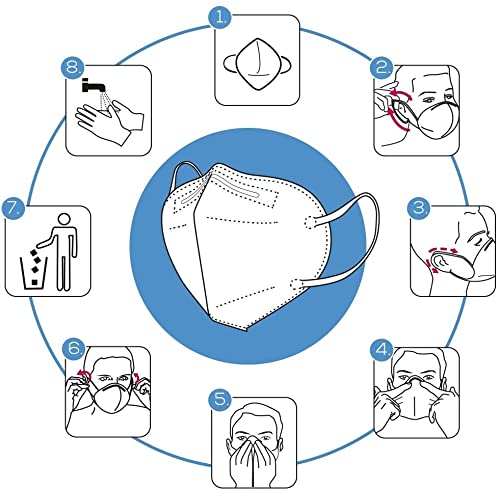 1.
2.
3.
4.
5.
6.
7.
8.