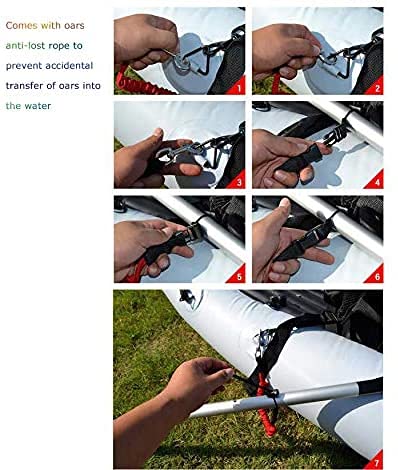 Comes with oars anti-lost rope to prevent accidental transfer of oars into the water

1

2

3

4

5

6

7