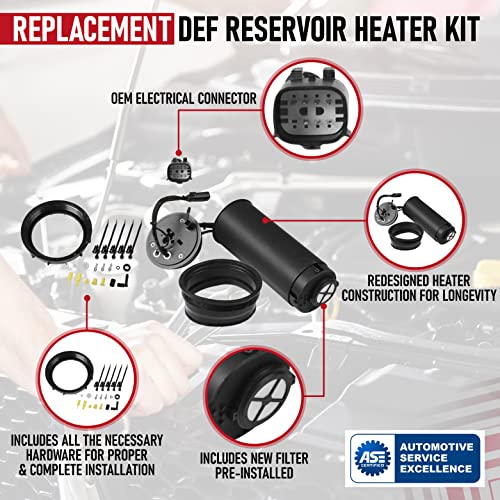 REPLACEMENT DEF RESERVOIR HEATER KIT

OEM ELECTRICAL CONNECTOR

REDESIGNED HEATER CONSTRUCTION FOR LONGEVITY

INCLUDES ALL THE NECESSARY HARDWARE FOR PROPER & COMPLETE INSTALLATION

INCLUDES NEW FILTER PRE-INSTALLED

ASE CERTIFIED

AUTOMOTIVE SERVICE EXCELLENCE