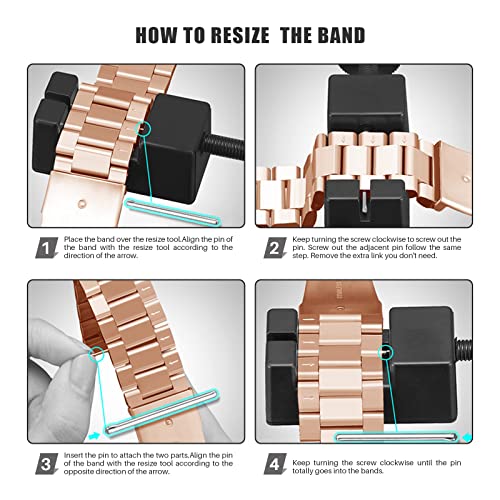 HOW TO RESIZE THE BAND

1 Place the band over the resize tool.Align the pin of the band with the resize tool according to the direction of the arrow.

2 Keep turning the screw clockwise to screw out the pin. Screw out the adjacent pin follow the same step. Remove the extra link you don't need.

3 Insert the pin to attach the two parts.Align the pin of the band with the resize tool according to the opposite direction of the arrow.

4 Keep turning the screw clockwise until the pin totally goes into the bands.