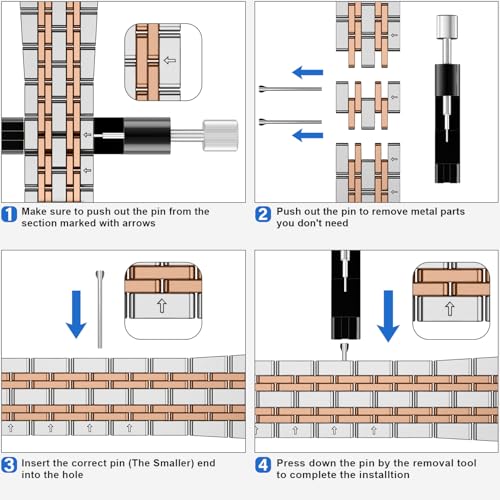 1 Make sure to push out the pin from the section marked with arrows

2 Push out the pin to remove metal parts you don't need

3 Insert the correct pin (The Smaller) end into the hole

4 Press down the pin by the removal tool to complete the installtion