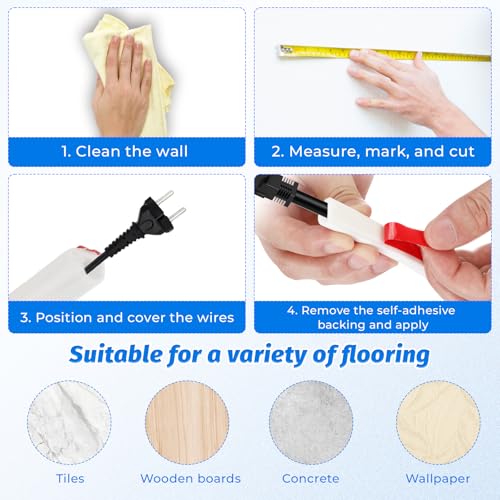 1. Clean the wall

2. Measure, mark, and cut

3. Position and cover the wires

4. Remove the self-adhesive backing and apply

Suitable for a variety of flooring

Tiles

Wooden boards

Concrete

Wallpaper