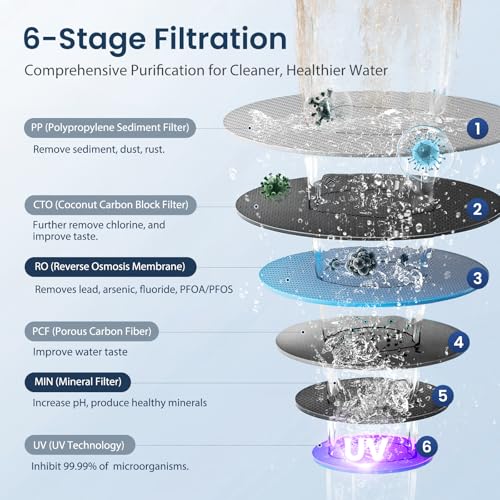 6-Stage Filtration

Comprehensive Purification for Cleaner, Healthier Water

PP (Polypropylene Sediment Filter)

Remove sediment, dust, rust.

1

CTO (Coconut Carbon Block Filter)

Further remove chlorine, and improve taste.

2

RO (Reverse Osmosis Membrane)

Removes lead, arsenic, fluoride, PFOA/PFOS

3

PCF (Porous Carbon Fiber)

Improve water taste

4

MIN (Mineral Filter)

Increase pH, produce healthy minerals

5

UV (UV Technology)

Inhibit 99.99% of microorganisms.

UV

6