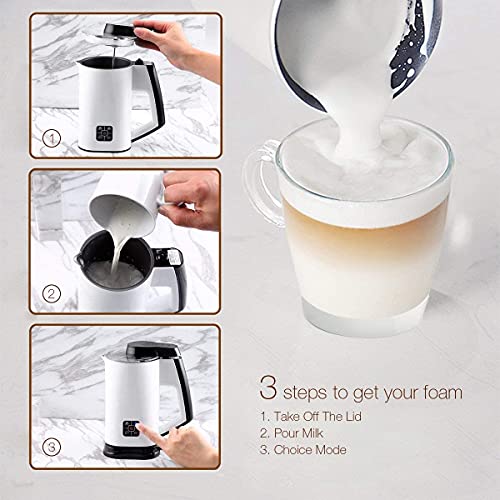 1

2

3

3 steps to get your foam

1. Take Off The Lid
2. Pour Milk
3. Choice Mode